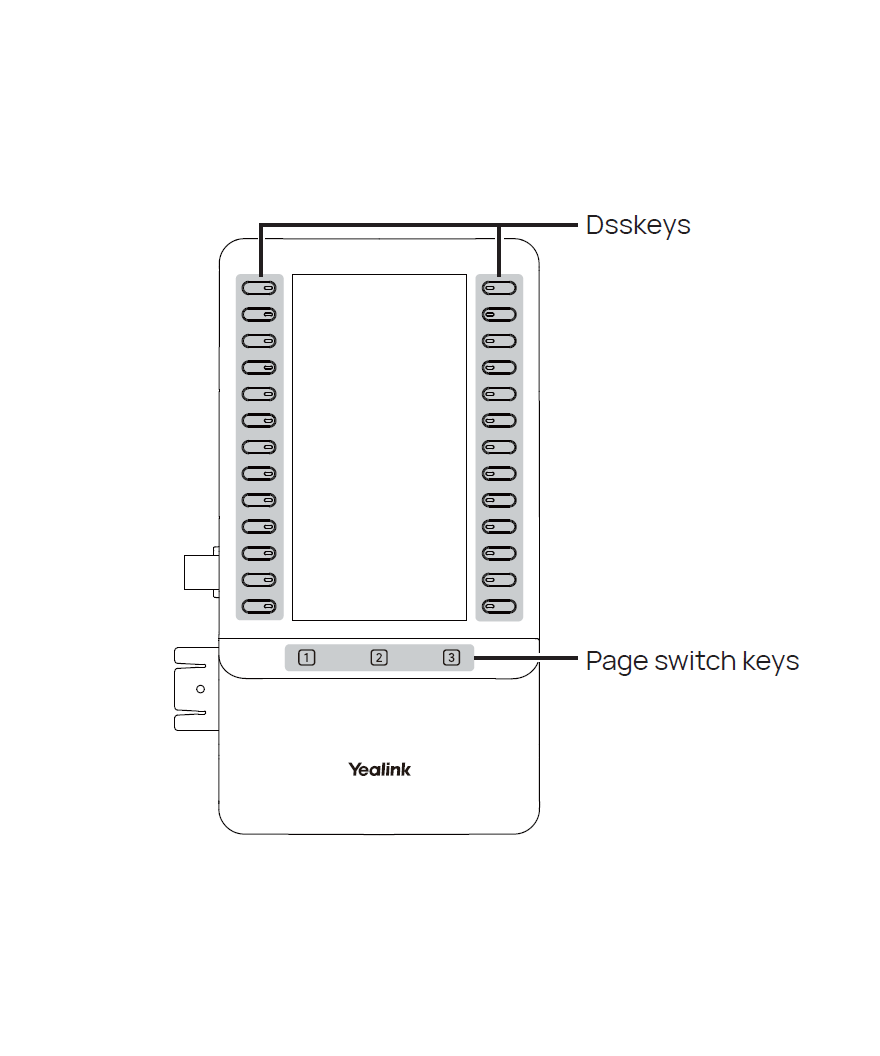 Dsskeys

1 2 3

Page switch keys

Yealink