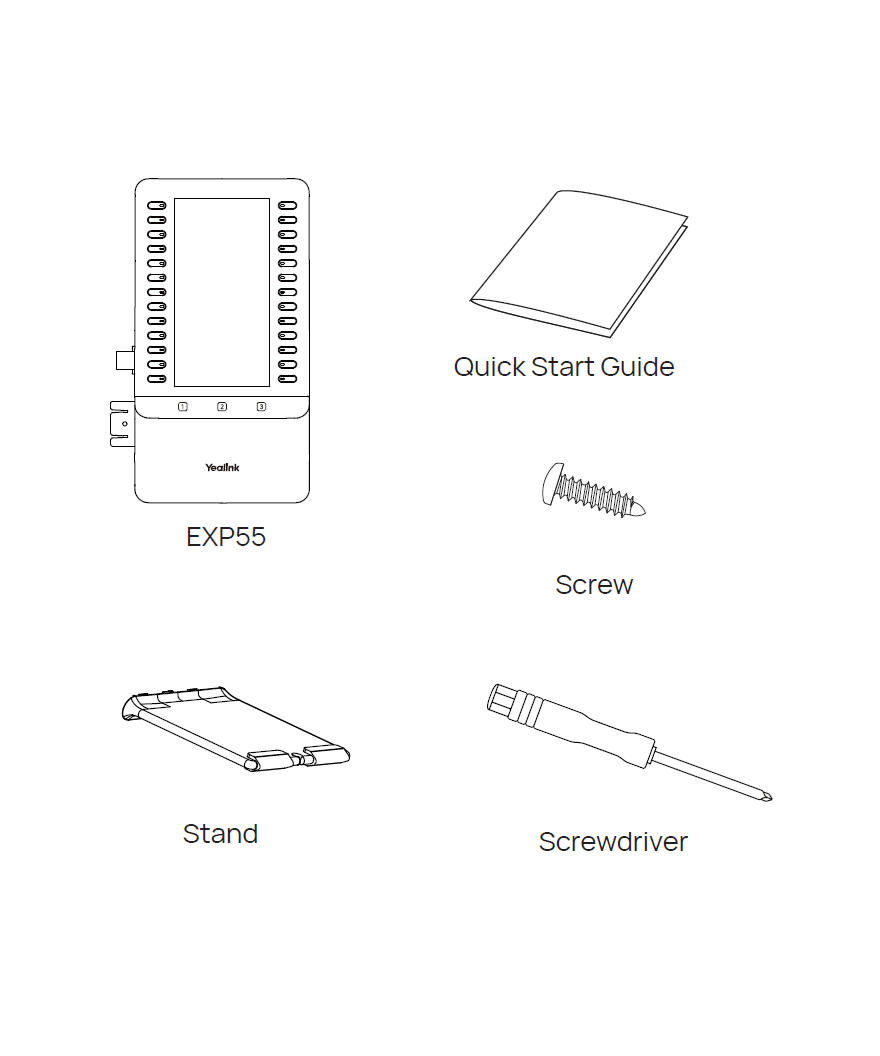 1 2 3

Yealink

EXP55

Quick Start Guide

Screw

Stand

Screwdriver