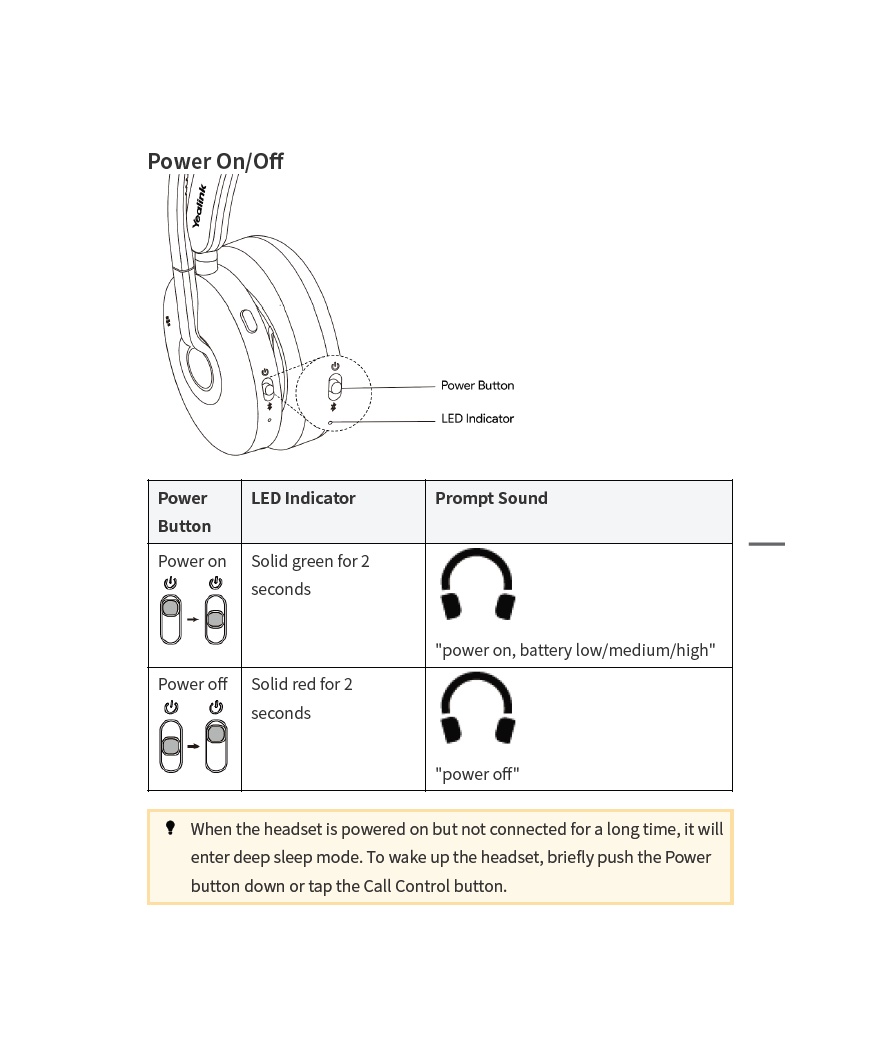 Power On/Off

Yealink

Power Button

LED Indicator

| Power Button | LED Indicator | Prompt Sound |
|---|---|---|
| Power on | Solid green for 2 seconds | "power on, battery low/medium/high" |
| Power off | Solid red for 2 seconds | "power off" |

When the headset is powered on but not connected for a long time, it will enter deep sleep mode. To wake up the headset, briefly push the Power button down or tap the Call Control button.