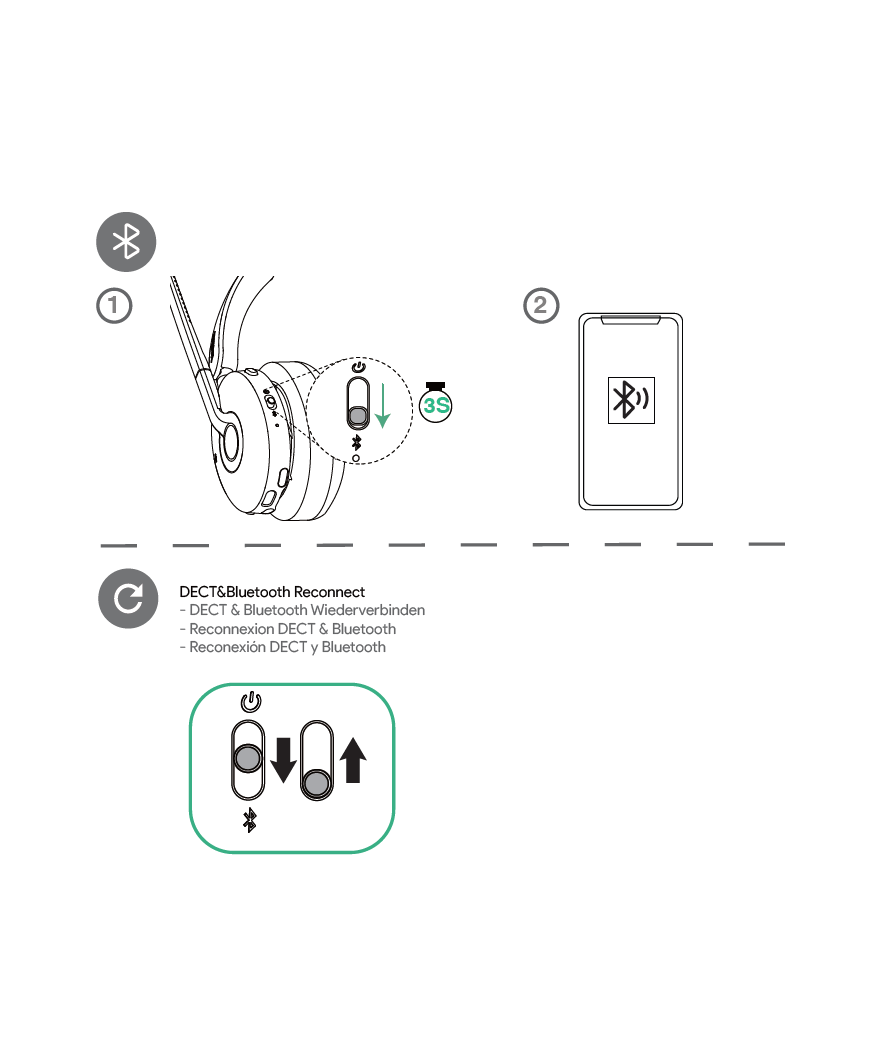 1

3S

2

DECT&Bluetooth Reconnect
- DECT & Bluetooth Wiederverbinden
- Reconnexion DECT & Bluetooth
- Reconexión DECT y Bluetooth