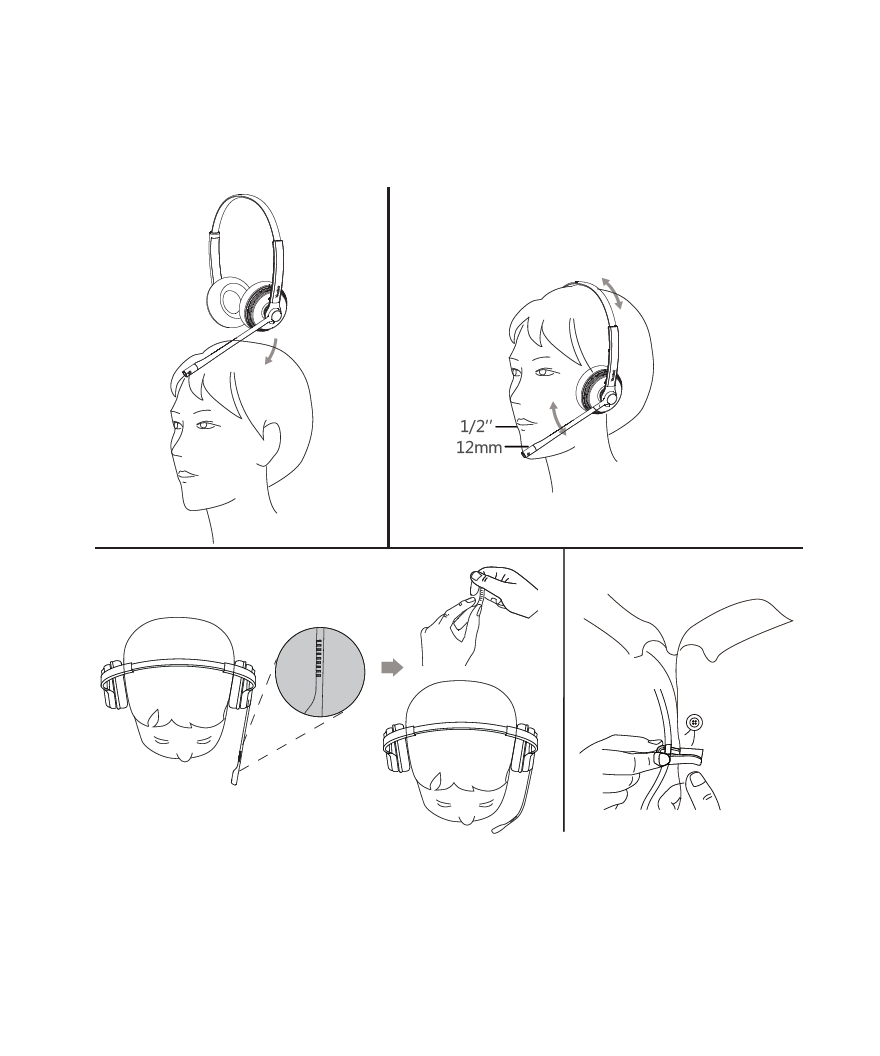 1/2''
12mm